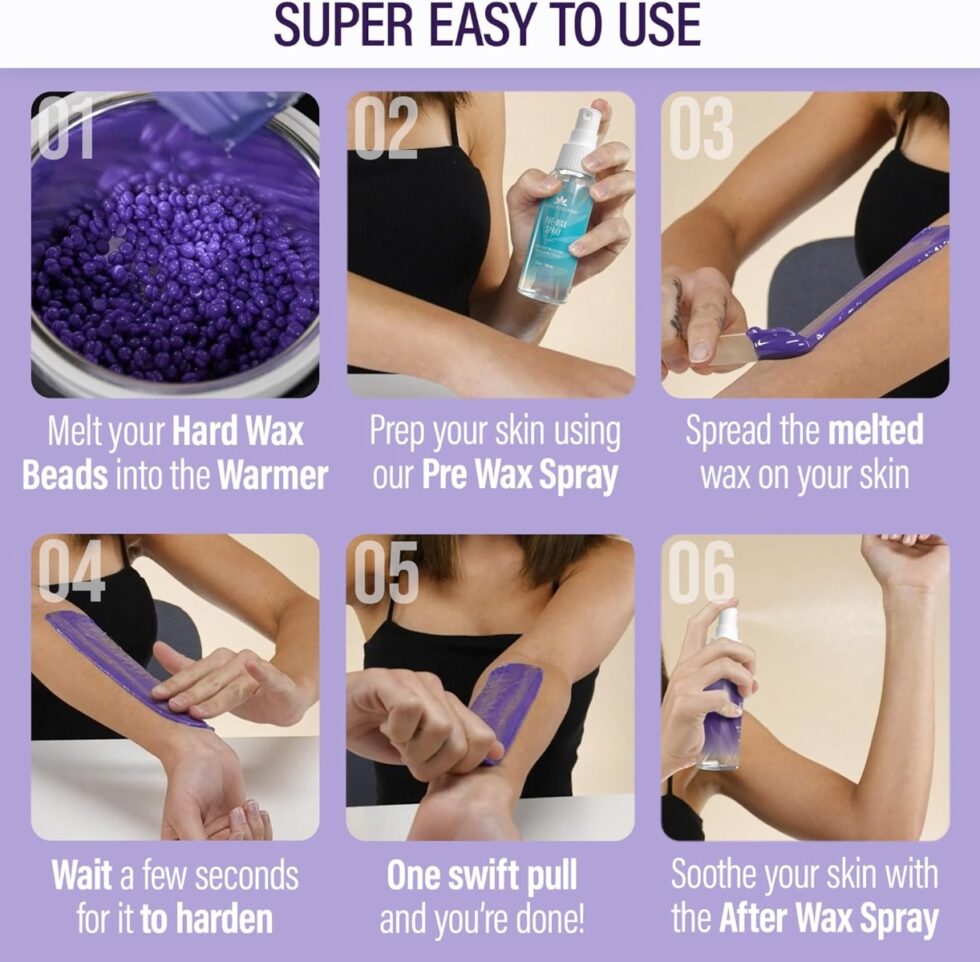 SUPER EASY TO USE

01

Melt your Hard Wax Beads into the Warmer

02

PRE-WAX SPRAY

Prep your skin using our Pre Wax Spray

03

Spread the melted wax on your skin

04

Wait a few seconds for it to harden

05

One swift pull and you're done!

06

Soothe your skin with the After Wax Spray